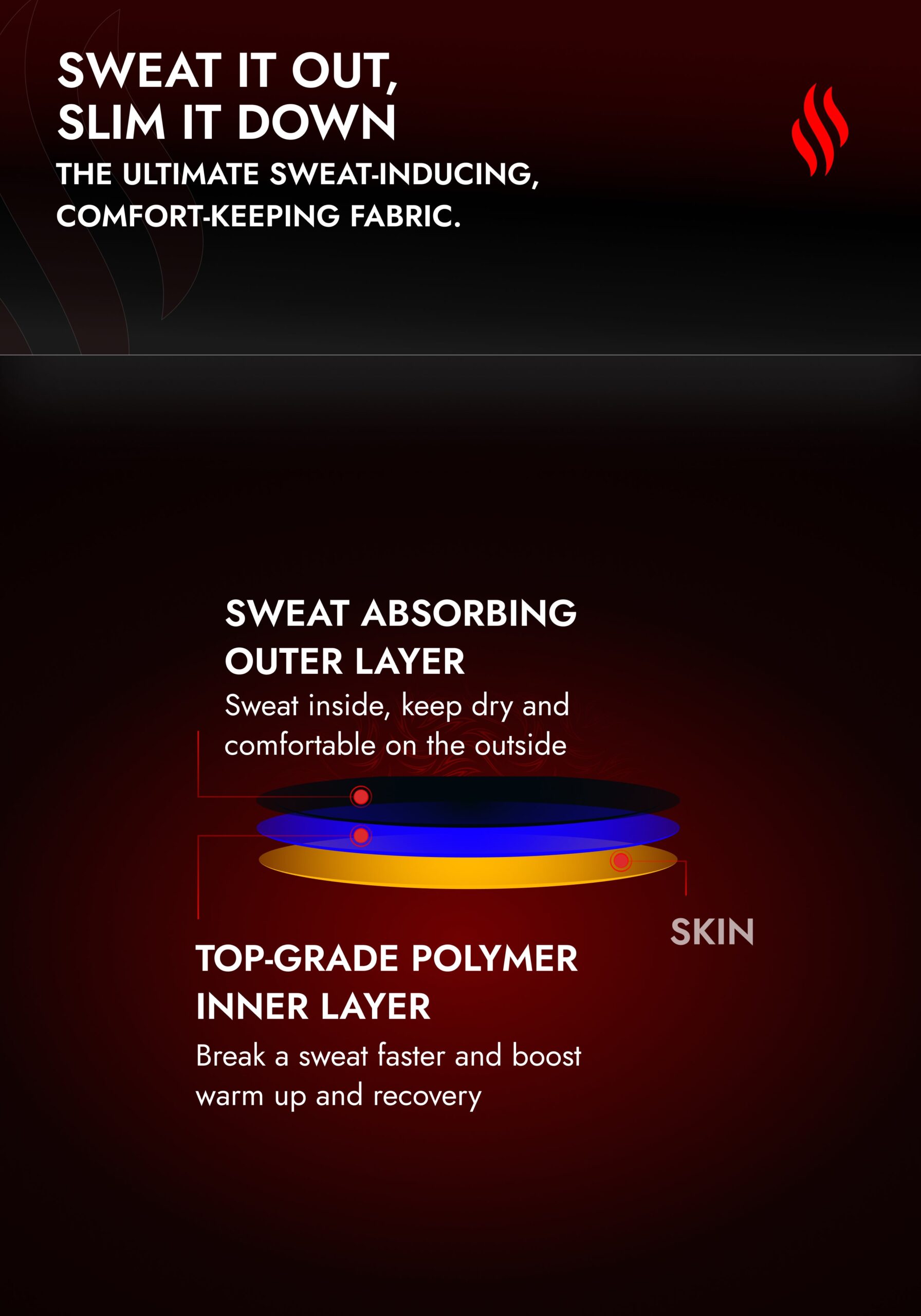 SWEAT IT OUT,
SLIM IT DOWN
THE ULTIMATE SWEAT-INDUCING, COMFORT-KEEPING FABRIC.

SWEAT ABSORBING OUTER LAYER
Sweat inside, keep dry and comfortable on the outside

SKIN

TOP-GRADE POLYMER INNER LAYER
Break a sweat faster and boost warm up and recovery