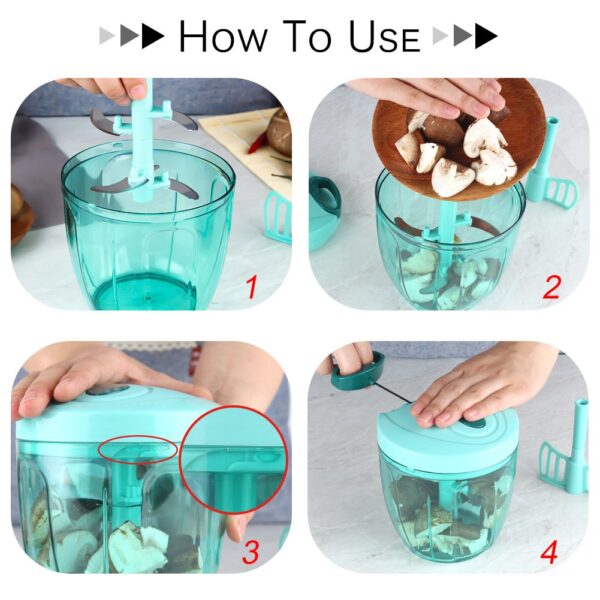 HOW TO USE

1

2

3

4