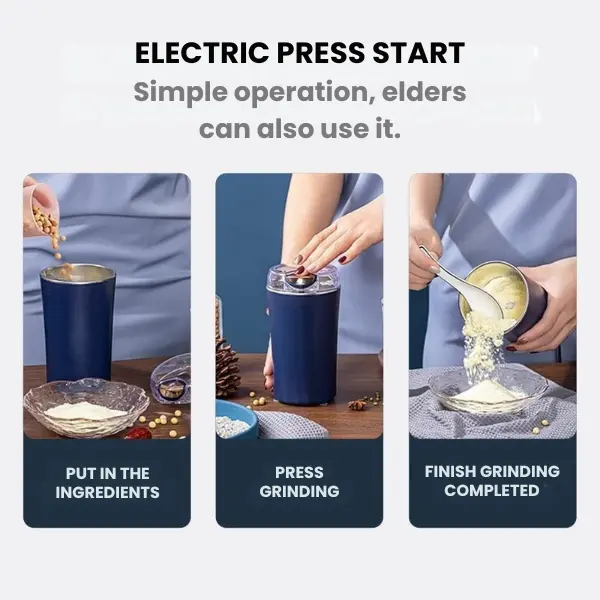 ELECTRIC PRESS START
Simple operation, elders can also use it.

PUT IN THE INGREDIENTS

PRESS GRINDING

FINISH GRINDING COMPLETED