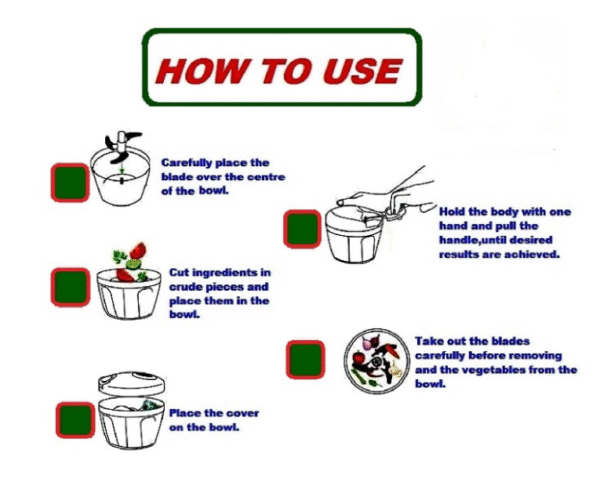 HOW TO USE

Carefully place the blade over the centre of the bowl.

Cut ingredients in crude pieces and place them in the bowl.

Place the cover on the bowl.

Hold the body with one hand and pull the handle,until desired results are achieved.

Take out the blades carefully before removing and the vegetables from the bowl.